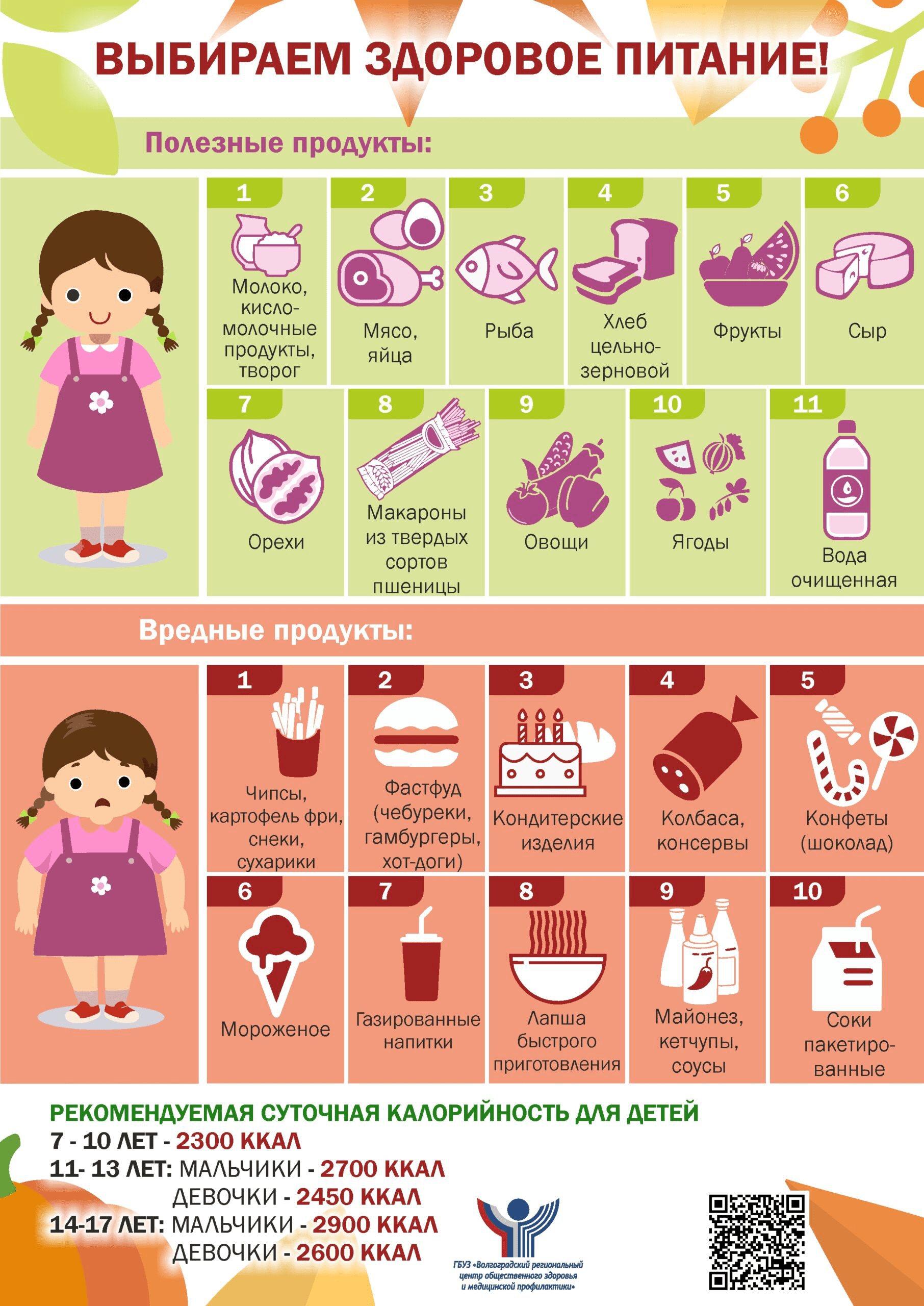 ВЫБИРАЕМ ЗДОРОВОЕ ПИТАНИЕ!

Полезные продукты:

1
Молоко, кисломолочные продукты, творог

2
Мясо, яйца

3
Рыба

4
Хлеб цельнозерновой

5
Фрукты

6
Сыр

7
Орехи

8
Макароны из твердых сортов пшеницы

9
Овощи

10
Ягоды

11
Вода очищенная

Вредные продукты:

1
Чипсы, картофель фри, снеки, сухарики

2
Фастфуд (чебуреки, гамбургеры, хот-доги)

3
Кондитерские изделия

4
Колбаса, консервы

5
Конфеты (шоколад)

6
Мороженое

7
Газированные напитки

8
Лапша быстрого приготовления

9
Майонез, кетчупы, соусы

10
Соки пакетированные

РЕКОМЕНДУЕМАЯ СУТОЧНАЯ КАЛОРИЙНОСТЬ ДЛЯ ДЕТЕЙ
7 - 10 ЛЕТ - 2300 ККАЛ
11- 13 ЛЕТ: МАЛЬЧИКИ - 2700 ККАЛ
ДЕВОЧКИ - 2450 ККАЛ
14-17 ЛЕТ: МАЛЬЧИКИ - 2900 ККАЛ
ДЕВОЧКИ - 2600 ККАЛ

ГБУЗ «Волгоградский региональный центр общественного здоровья и медицинской профилактики»